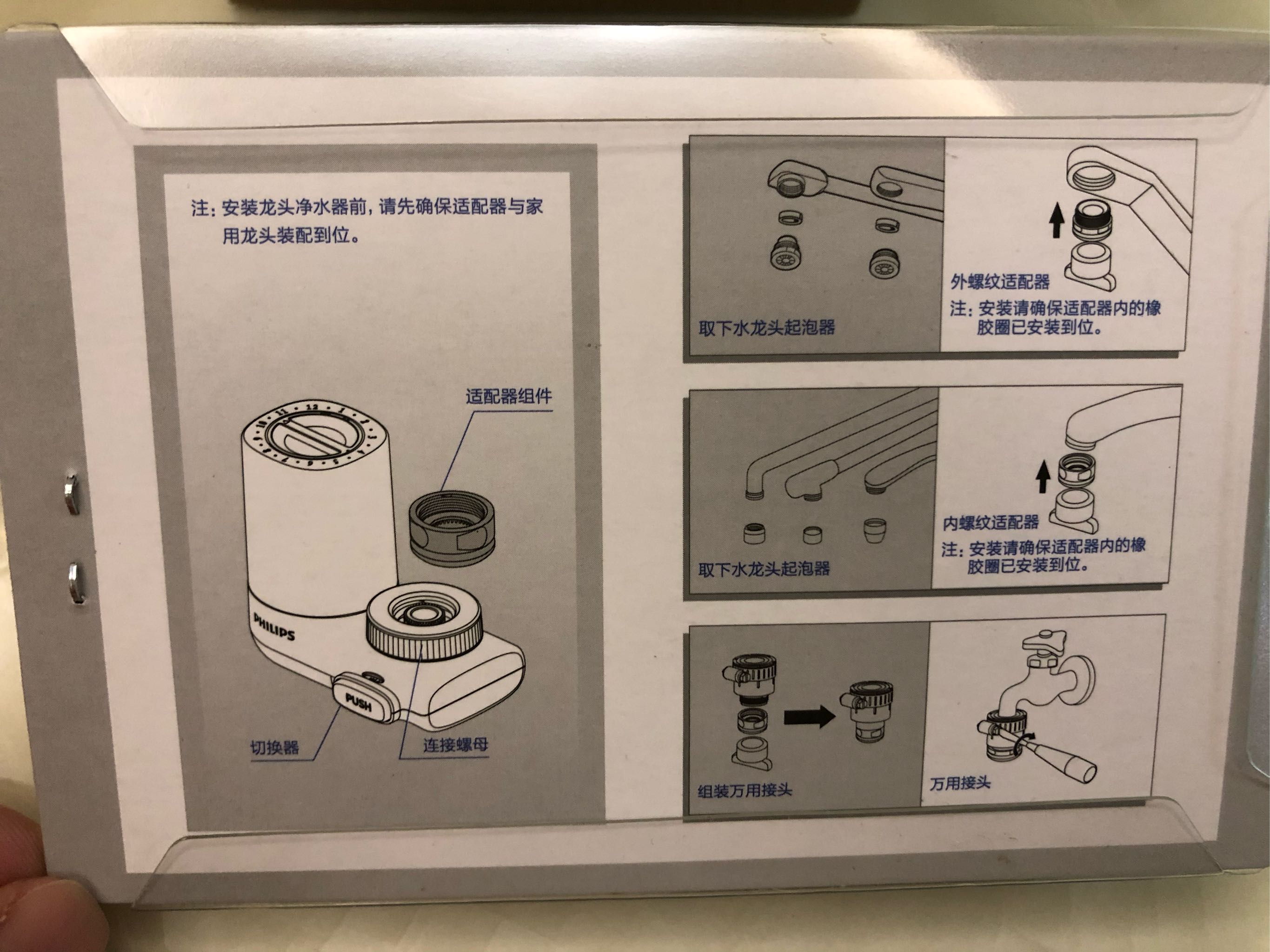 注：安装龙头净水器前，请先确保适配器与家用龙头装配到位。

适配器组件

PHILIPS

PUSH

切换器

连接螺母

取下水龙头起泡器

外螺纹适配器

注：安装请确保适配器内的橡胶圈已安装到位。

取下水龙头起泡器

内螺纹适配器

注：安装请确保适配器内的橡胶圈已安装到位。

组装万用接头

万用接头